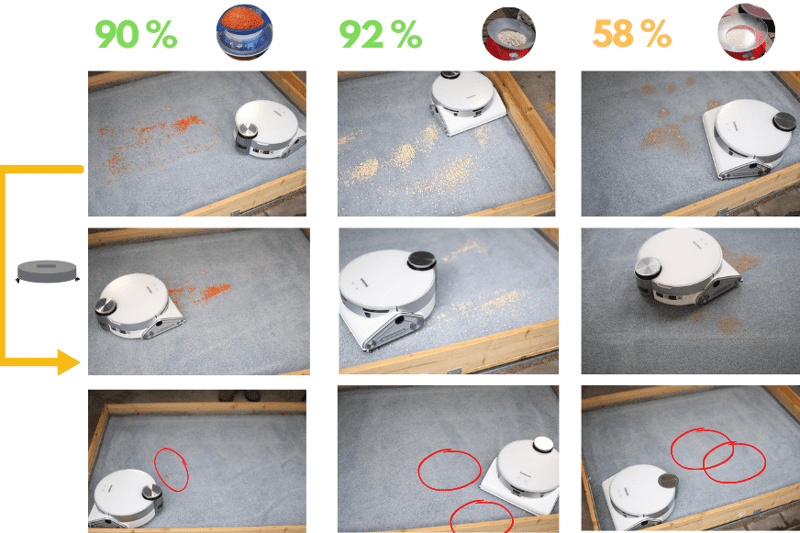 90 %

92 %

58 %